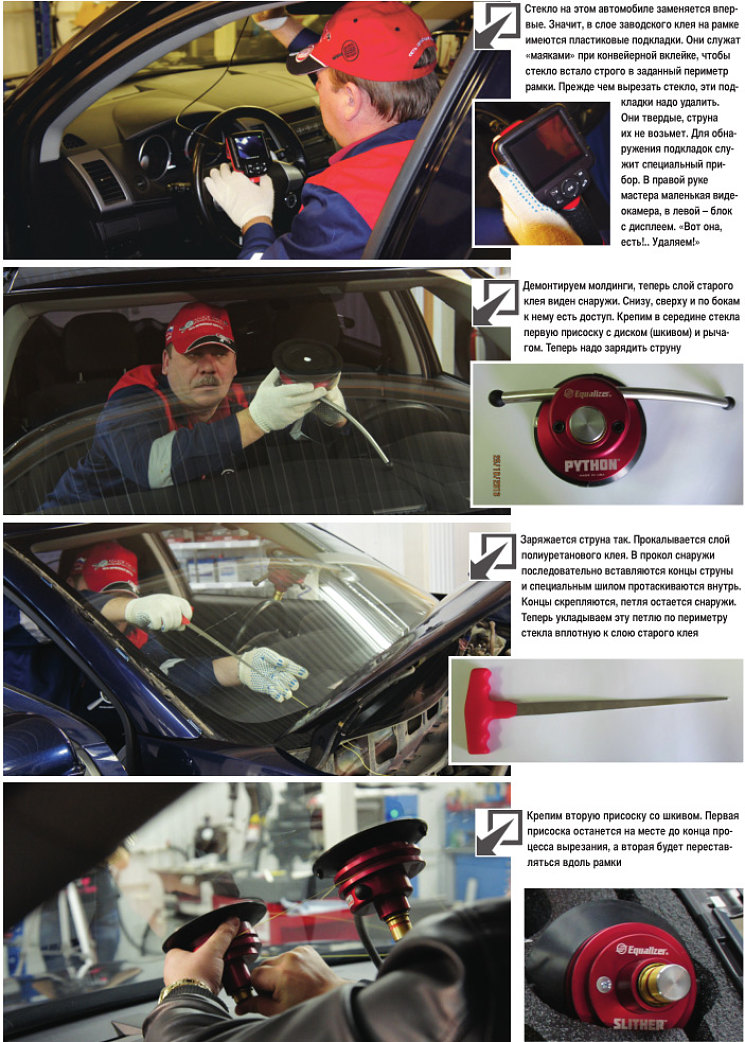 Стекло на этом автомобиле заменяется впервые. Значит, в слое заводского клея на рамке имеются пластиковые подкладки. Они служат «маяками» при конвейерной вклейке, чтобы стекло встало строго в заданный периметр рамки. Прежде чем вырезать стекло, эти подкладки надо удалить. Они твердые, струна их не возьмет. Для обнаружения подкладок служит специальный прибор. В правой руке мастера маленькая видеокамера, в левой – блок с дисплеем. «Вот она, есть!.. Удаляем!»

Демонтируем молдинги, теперь слой старого клея виден снаружи. Снизу, сверху и по бокам к нему есть доступ. Крепим в середине стекла первую присоску с диском (шкивом) и рычагом. Теперь надо зарядить струну

Equalizer
PYTHON

Заряжается струна так. Прокалывается слой полиуретанового клея. В прокол снаружи последовательно вставляются концы струны и специальным шилом протаскиваются внутрь. Концы скрепляются, петля остается снаружи. Теперь укладываем эту петлю по периметру стекла вплотную к слою старого клея

Крепим вторую присоску со шкивом. Первая присоска останется на месте до конца процесса вырезания, а вторая будет переставляться вдоль рамки

Equalizer
SLITHER