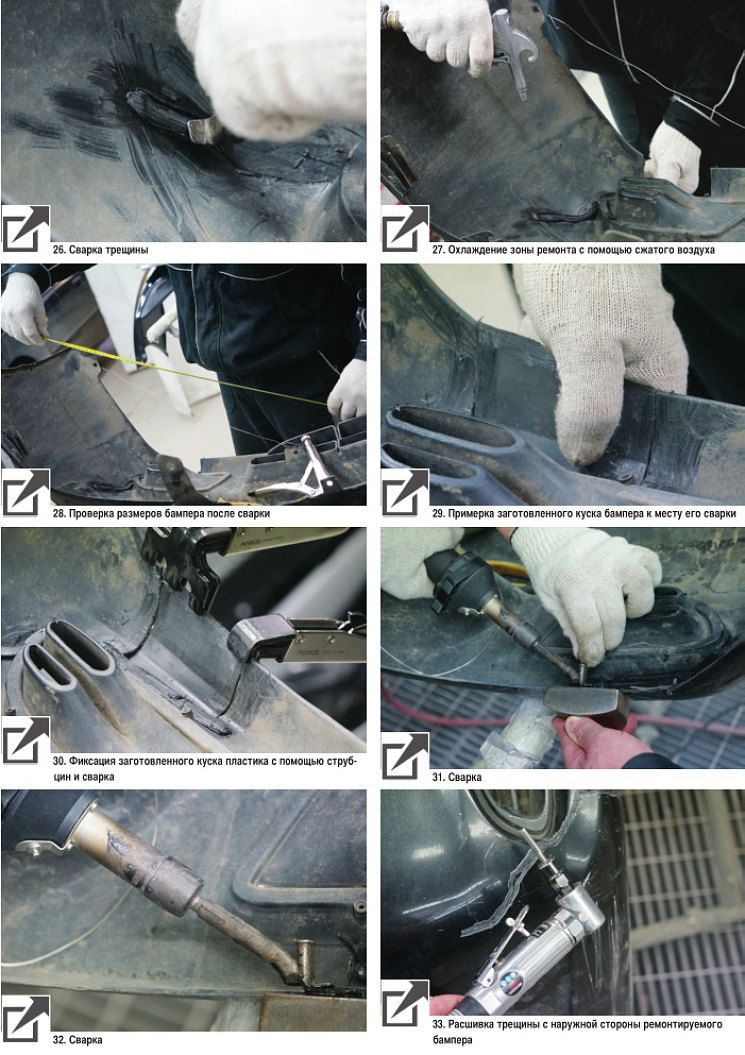 26. Сварка трещины

27. Охлаждение зоны ремонта с помощью сжатого воздуха

28. Проверка размеров бампера после сварки

29. Примерка заготовленного куска бампера к месту его сварки

30. Фиксация заготовленного куска пластика с помощью струбцин и сварка

31. Сварка

32. Сварка

33. Расшивка трещины с наружной стороны ремонтируемого бампера